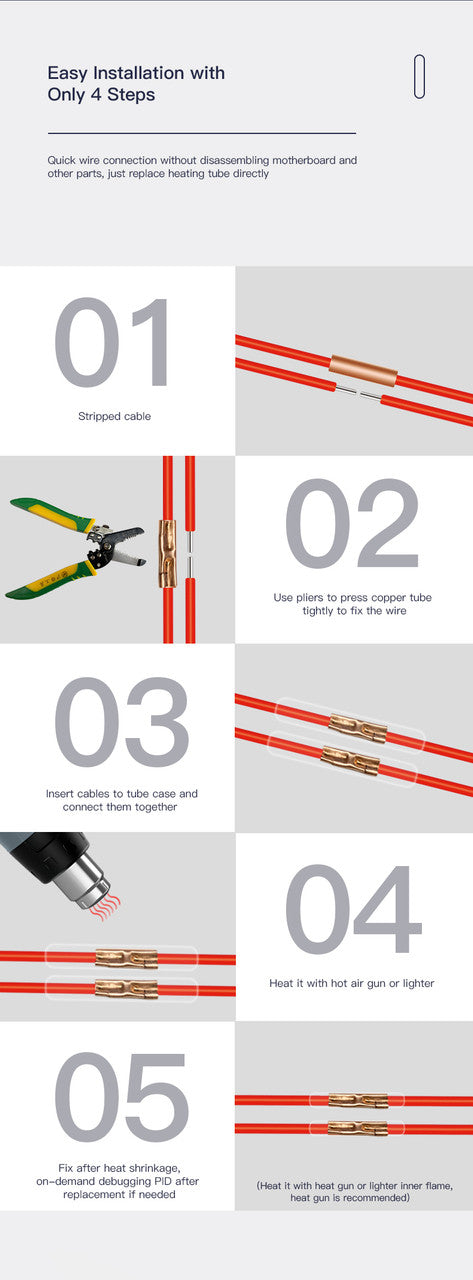 Easy Installation with Only 4 Steps

Quick wire connection without disassembling motherboard and other parts, just replace heating tube directly

01

Stripped cable

02

Use pliers to press copper tube tightly to fix the wire

03

Insert cables to tube case and connect them together

04

Heat it with hot air gun or lighter

05

Fix after heat shrinkage, on-demand debugging PID after replacement if needed

(Heat it with heat gun or lighter inner flame, heat gun is recommended)