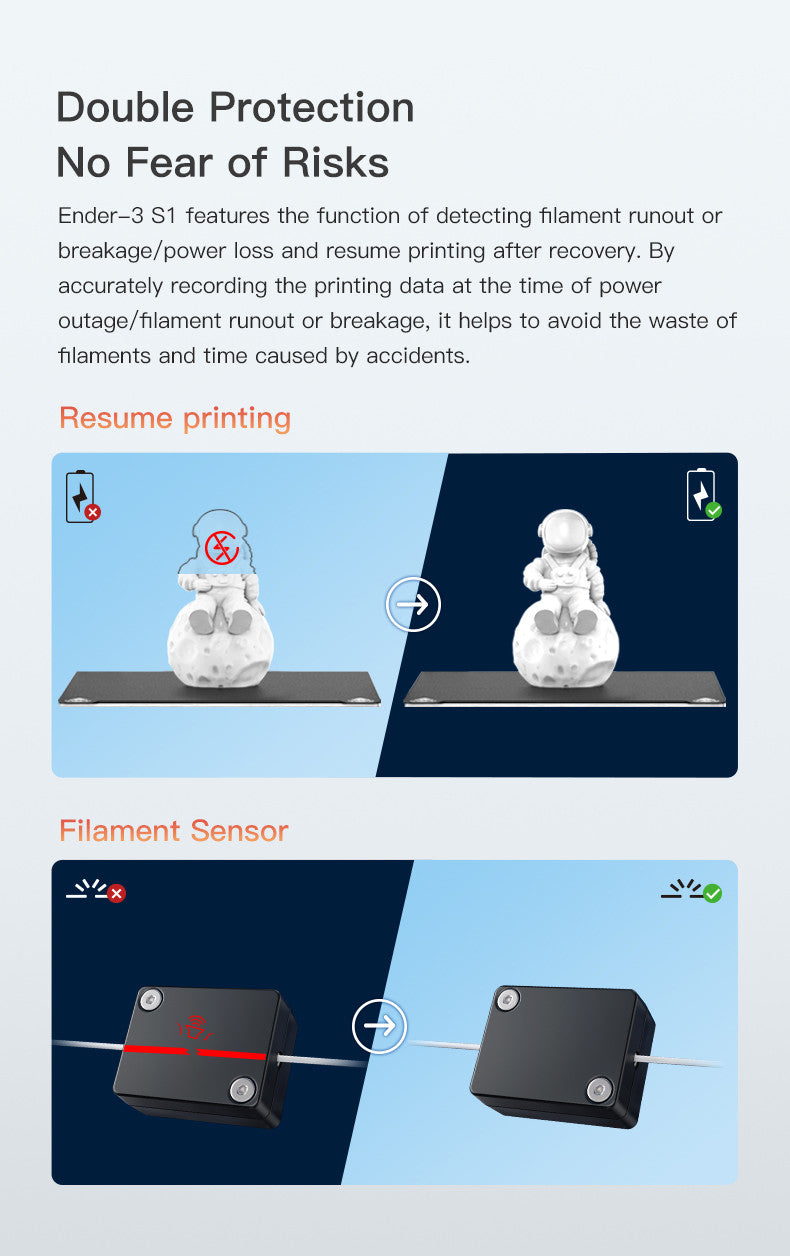 Double Protection
No Fear of Risks

Ender-3 S1 features the function of detecting filament runout or breakage/power loss and resume printing after recovery. By accurately recording the printing data at the time of power outage/filament runout or breakage, it helps to avoid the waste of filaments and time caused by accidents.

Resume printing

Filament Sensor