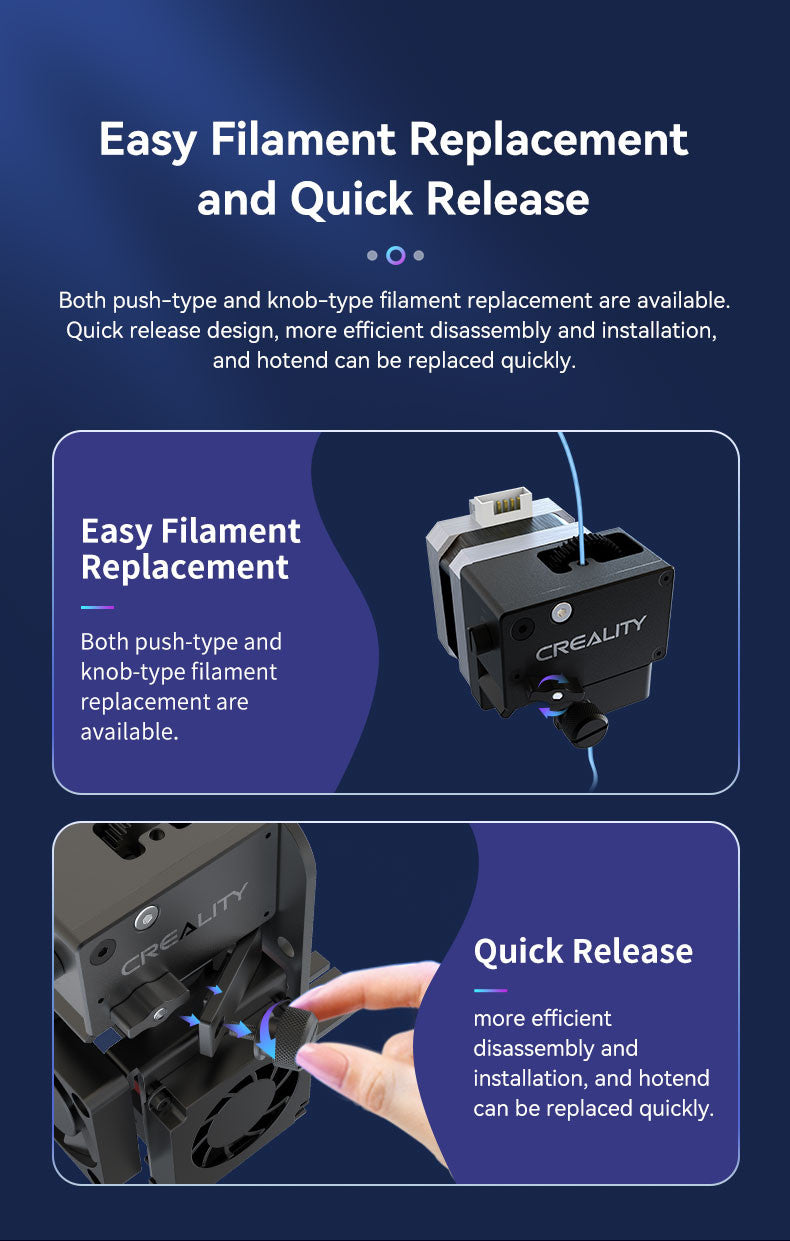 Easy Filament Replacement and Quick Release

Both push-type and knob-type filament replacement are available. Quick release design, more efficient disassembly and installation, and hotend can be replaced quickly.

Easy Filament Replacement

Both push-type and knob-type filament replacement are available.

CREALITY

CREALITY

Quick Release

more efficient disassembly and installation, and hotend can be replaced quickly.